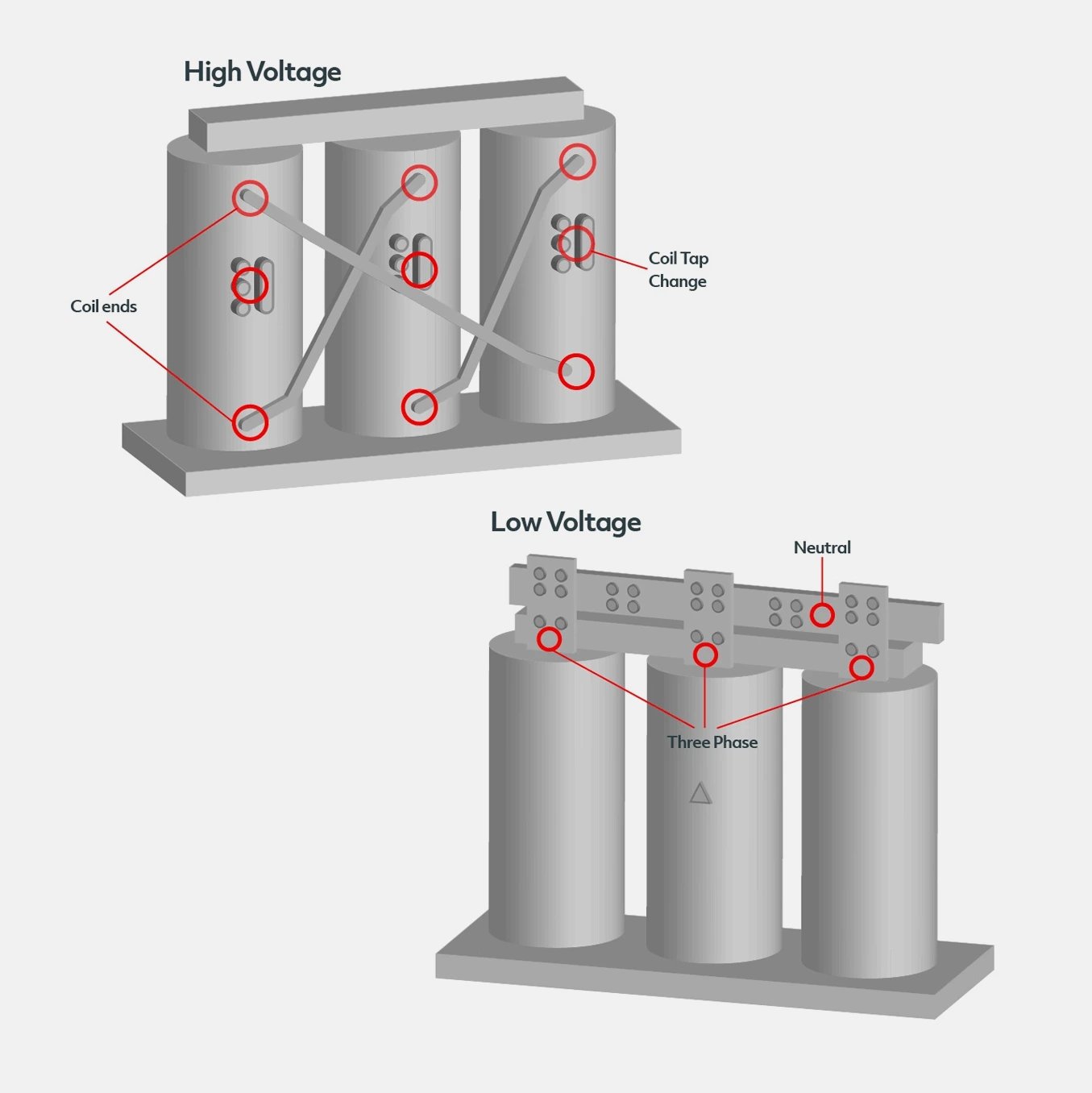 High Voltage

Coil ends

Coil Tap Change

Low Voltage

Neutral

Three Phase